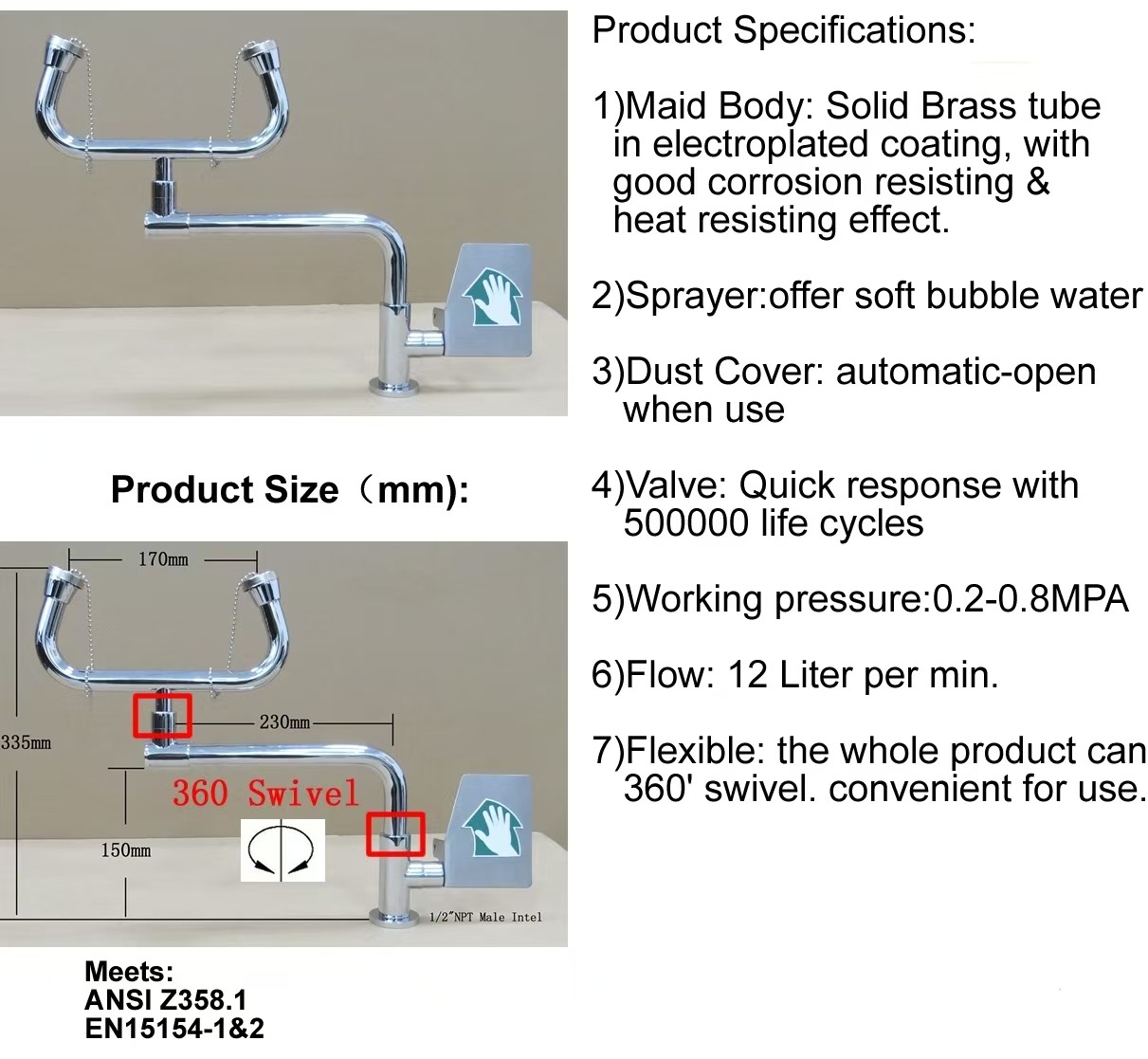 Product Size（mm):

170mm

230mm

335mm

360 Swivel

150mm

1/2"NPT Male Intel

Meets:
ANSI Z358.1
EN15154-1&2

Product Specifications:

1)Maid Body: Solid Brass tube in electroplated coating, with good corrosion resisting & heat resisting effect.

2)Sprayer:offer soft bubble water

3)Dust Cover: automatic-open when use

4)Valve: Quick response with 500000 life cycles

5)Working pressure:0.2-0.8MPA

6)Flow: 12 Liter per min.

7)Flexible: the whole product can 360' swivel. convenient for use.